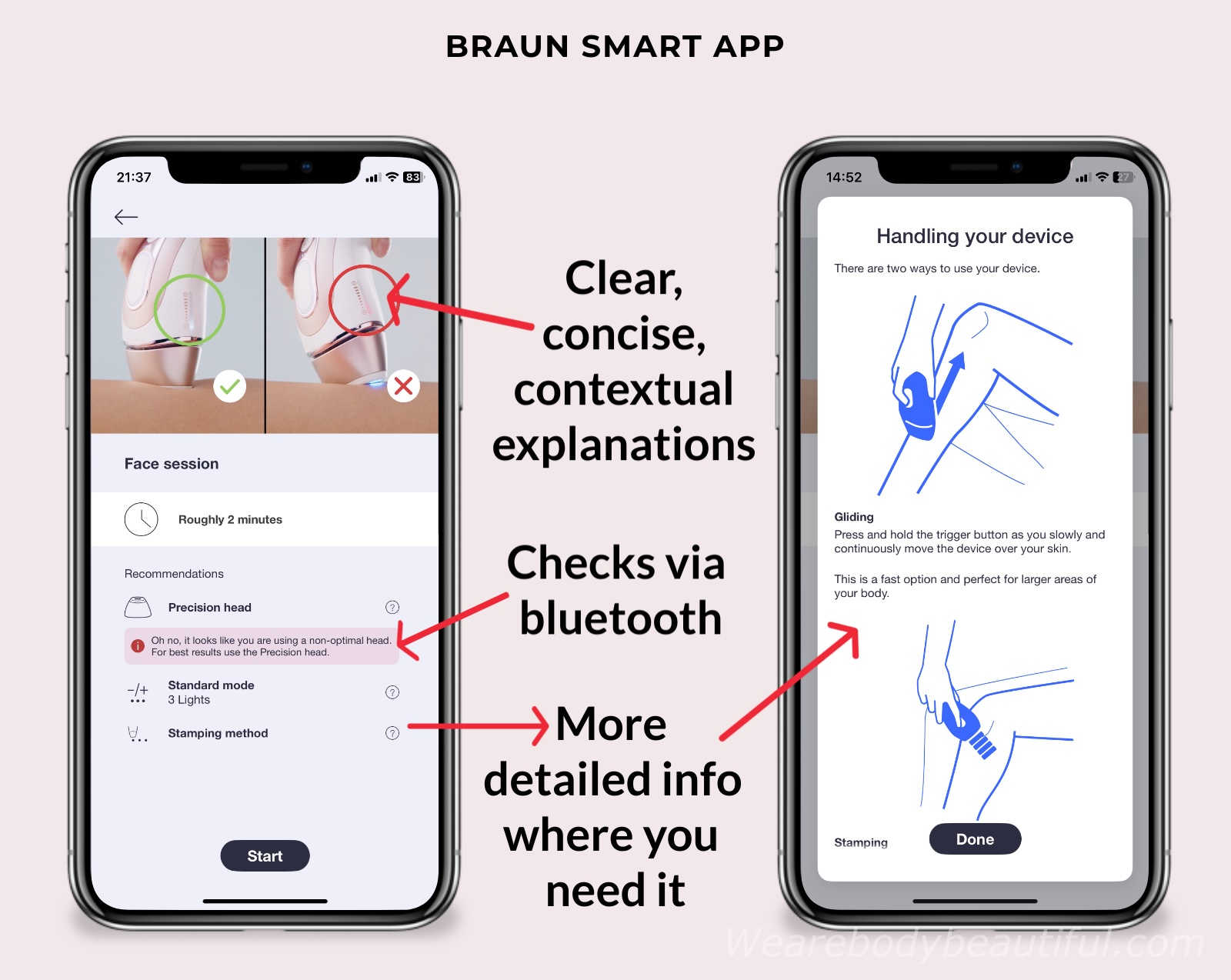 BRAUN SMART APP

21:37

83

Face session

Roughly 2 minutes

Recommendations

Precision head

Oh no, it looks like you are using a non-optimal head. For best results use the Precision head.

Standard mode
3 Lights

Stamping method

Start

Clear, concise, contextual explanations

Checks via bluetooth

More detailed info where you need it

14:52

27

Handling your device

There are two ways to use your device.

Gliding
Press and hold the trigger button as you slowly and continuously move the device over your skin.

This is a fast option and perfect for larger areas of your body.

Stamping

Done

Wearebodybeautiful.com